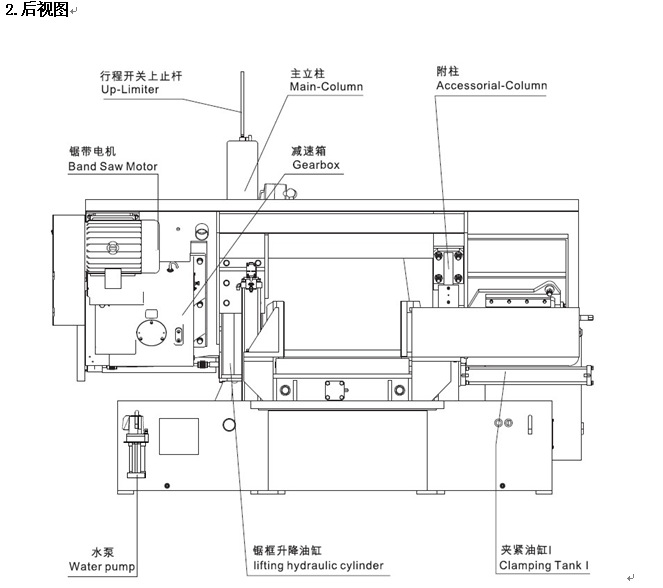 2. 后视图

行程开关上止杆
Up-Limiter

主立柱
Main-Column

附柱
Accessorial-Column

锯带电机
Band Saw Motor

减速箱
Gearbox

水泵
Water pump

锯框升降油缸
lifting hydraulic cylinder

夹紧油缸I
Clamping Tank I