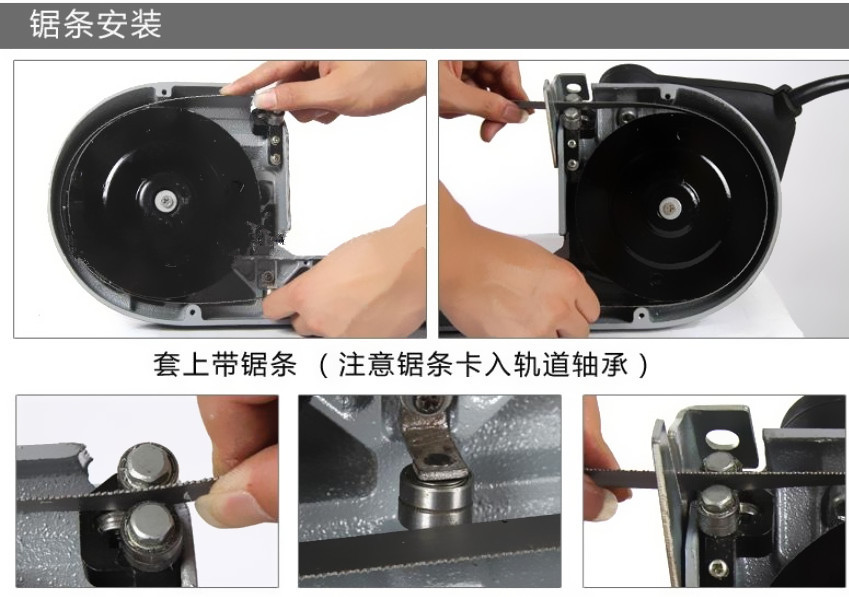 锯条安装

套上带锯条 （注意锯条卡入轨道轴承）