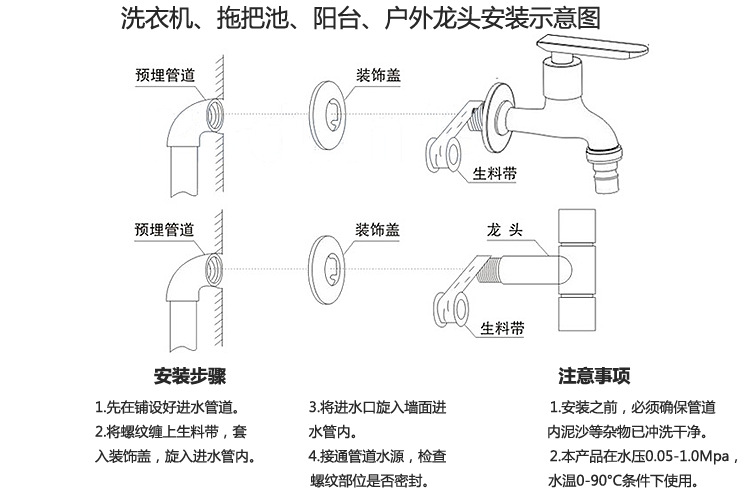 洗衣机、拖把池、阳台、户外龙头安装示意图

预埋管道

装饰盖

生料带

预埋管道

装饰盖

龙 头

生料带

安装步骤

1.先在铺设好进水管道。
2.将螺纹缠上生料带，套入装饰盖，旋入进水管内。

3.将进水口旋入墙面进水管内。
4.接通管道水源，检查螺纹部位是否密封。

注意事项

1.安装之前，必须确保管道内泥沙等杂物已冲洗干净。
2.本产品在水压0.05-1.0Mpa，水温0-90°C条件下使用。